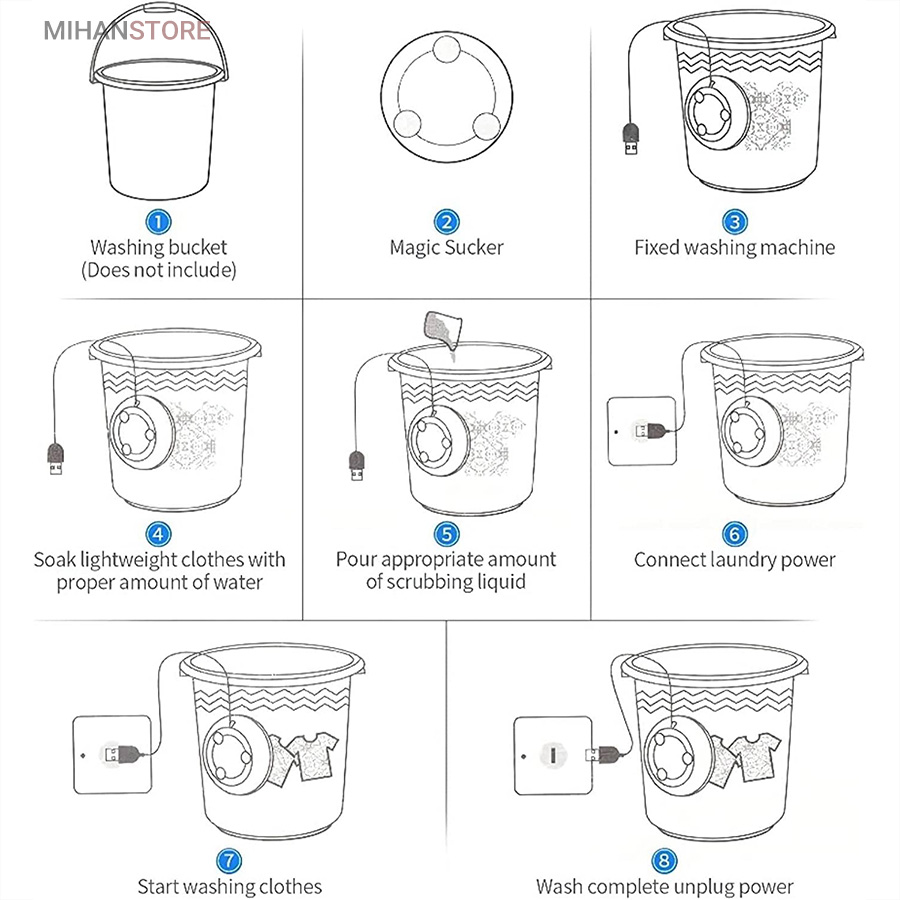 MIHANSTORE

1
Washing bucket
(Does not include)

2
Magic Sucker

3
Fixed washing machine

4
Soak lightweight clothes with proper amount of water

5
Pour appropriate amount of scrubbing liquid

6
Connect laundry power

7
Start washing clothes

8
Wash complete unplug power